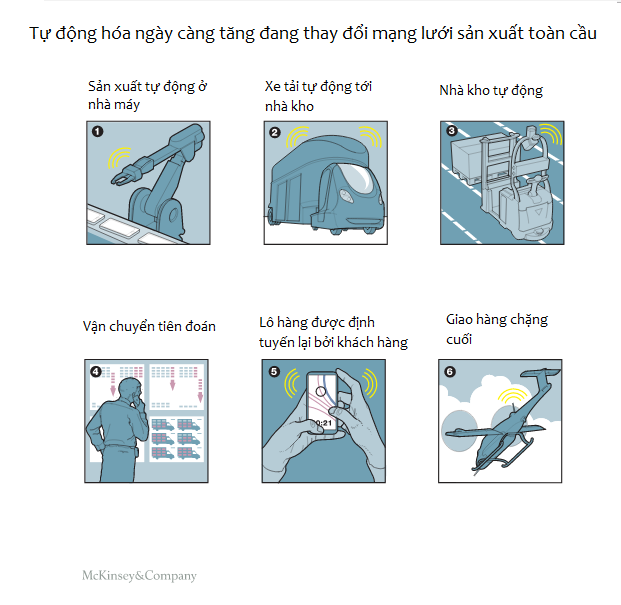 Tự động hóa ngày càng tăng đang thay đổi mạng lưới sản xuất toàn cầu

Sản xuất tự động ở nhà máy

1

Xe tải tự động tới nhà kho

2

Nhà kho tự động

3

Vận chuyển tiên đoán

4

Lô hàng được định tuyến lại bởi khách hàng

5

0:21

Giao hàng chặng cuối

6

McKinsey&Company